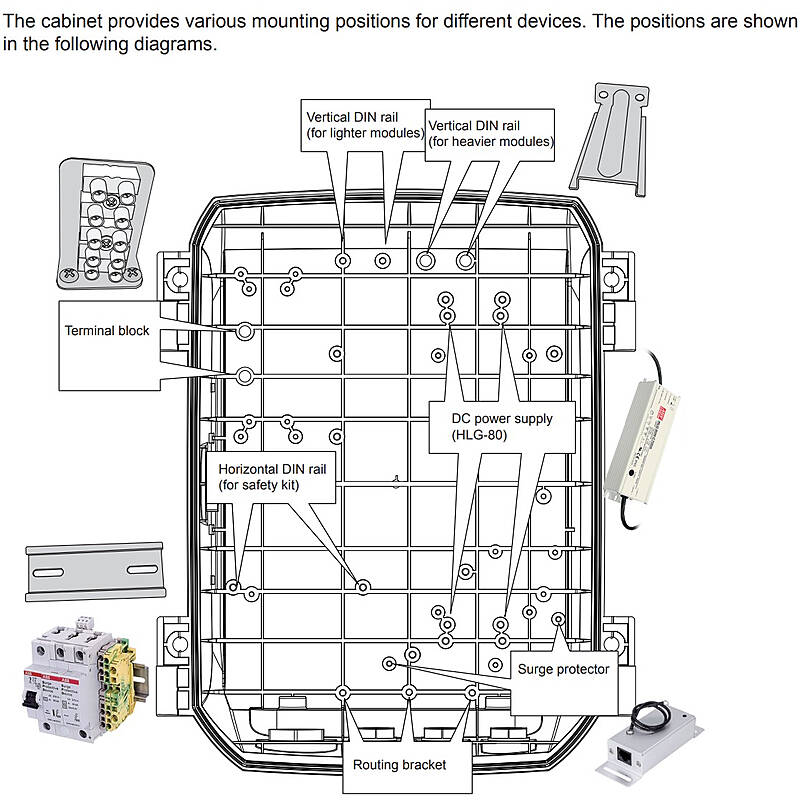 The cabinet provides various mounting positions for different devices. The positions are shown in the following diagrams.

Vertical DIN rail (for lighter modules)

Vertical DIN rail (for heavier modules)

Terminal block

DC power supply (HLG-80)

Horizontal DIN rail (for safety kit)

Surge protector

Routing bracket